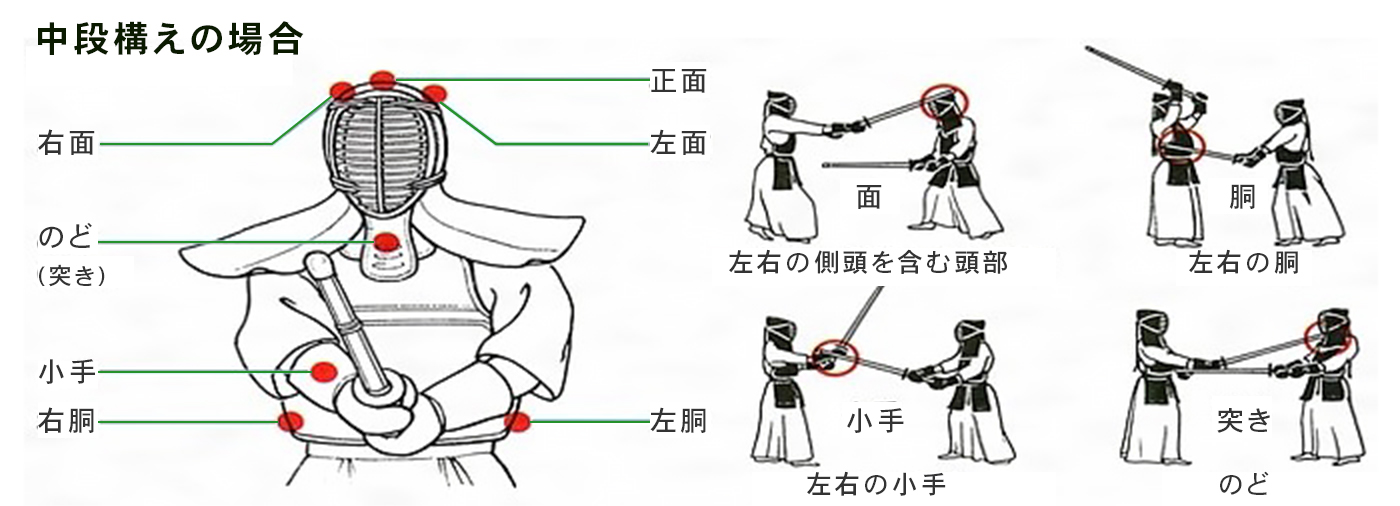 中段構えの場合

正面
右面
左面
のど
(突き)
小手
右胴
左胴

面
左右の側頭を含む頭部

胴
左右の胴

小手
左右の小手

突き
のど